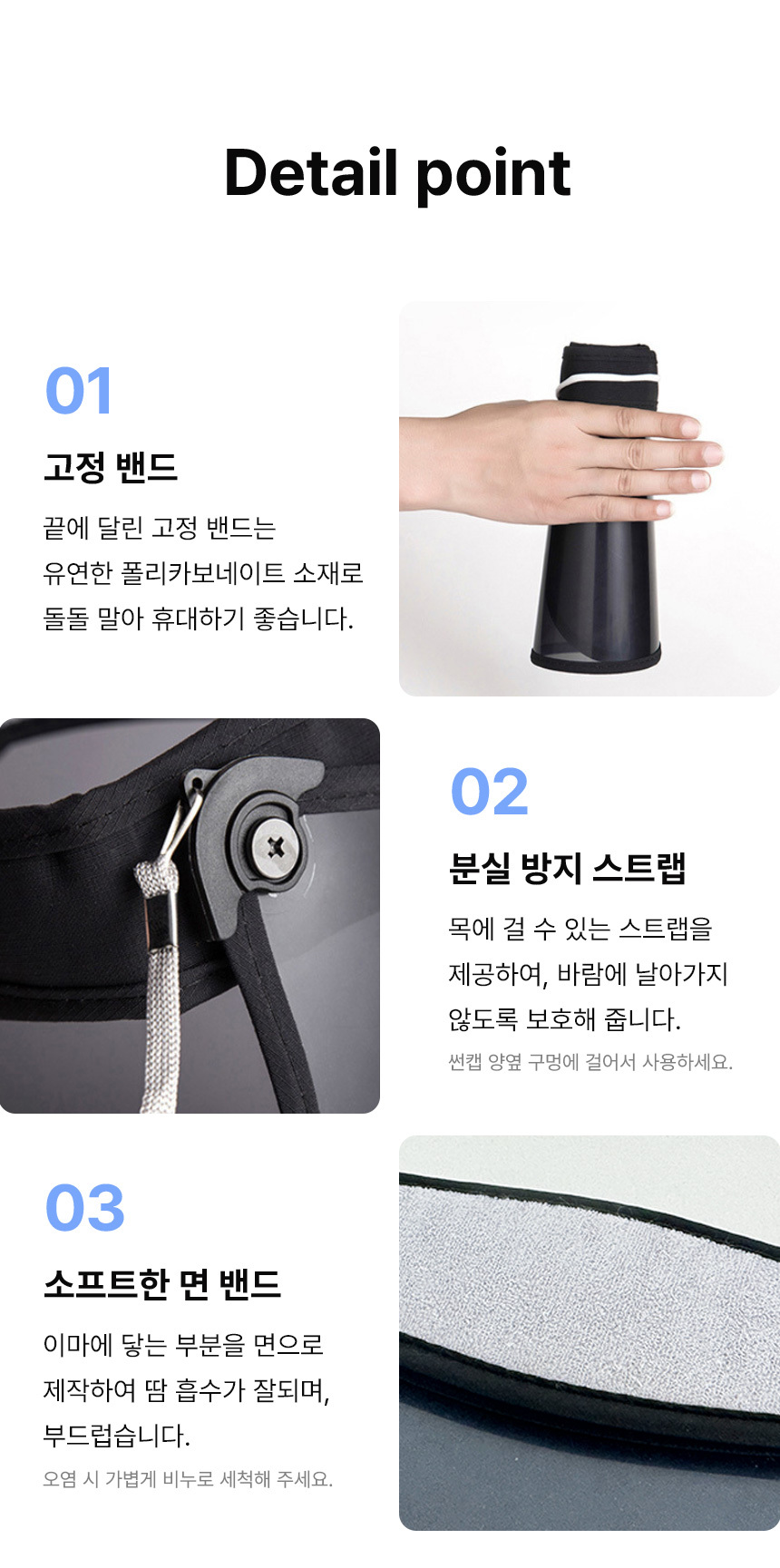 Detail point

01

고정 밴드

끝에 달린 고정 밴드는 유연한 폴리카보네이트 소재로 돌돌 말아 휴대하기 좋습니다.

02

분실 방지 스트랩

목에 걸 수 있는 스트랩을 제공하여, 바람에 날아가지 않도록 보호해 줍니다.

썬캡 양옆 구멍에 걸어서 사용하세요.

03

소프트한 면 밴드

이마에 닿는 부분을 면으로 제작하여 땀 흡수가 잘되며, 부드럽습니다.

오염 시 가볍게 비누로 세척해 주세요.